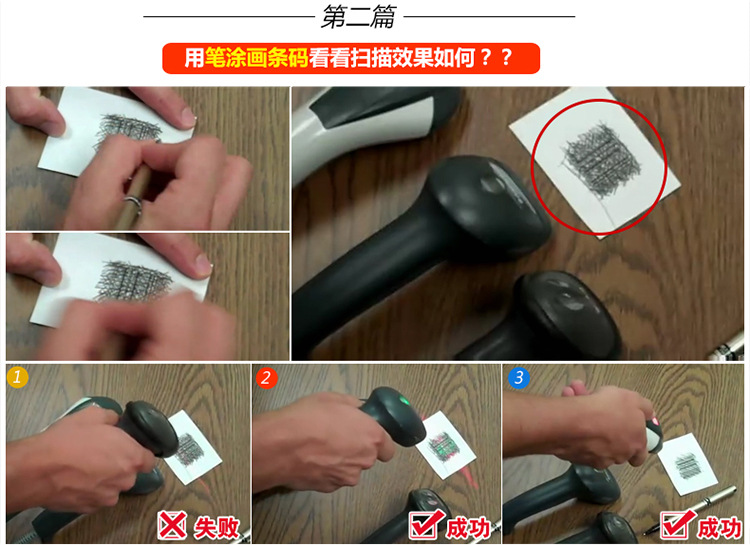 第二篇

用笔涂画条码看看扫描效果如何？？

1

失败

2

成功

3

成功